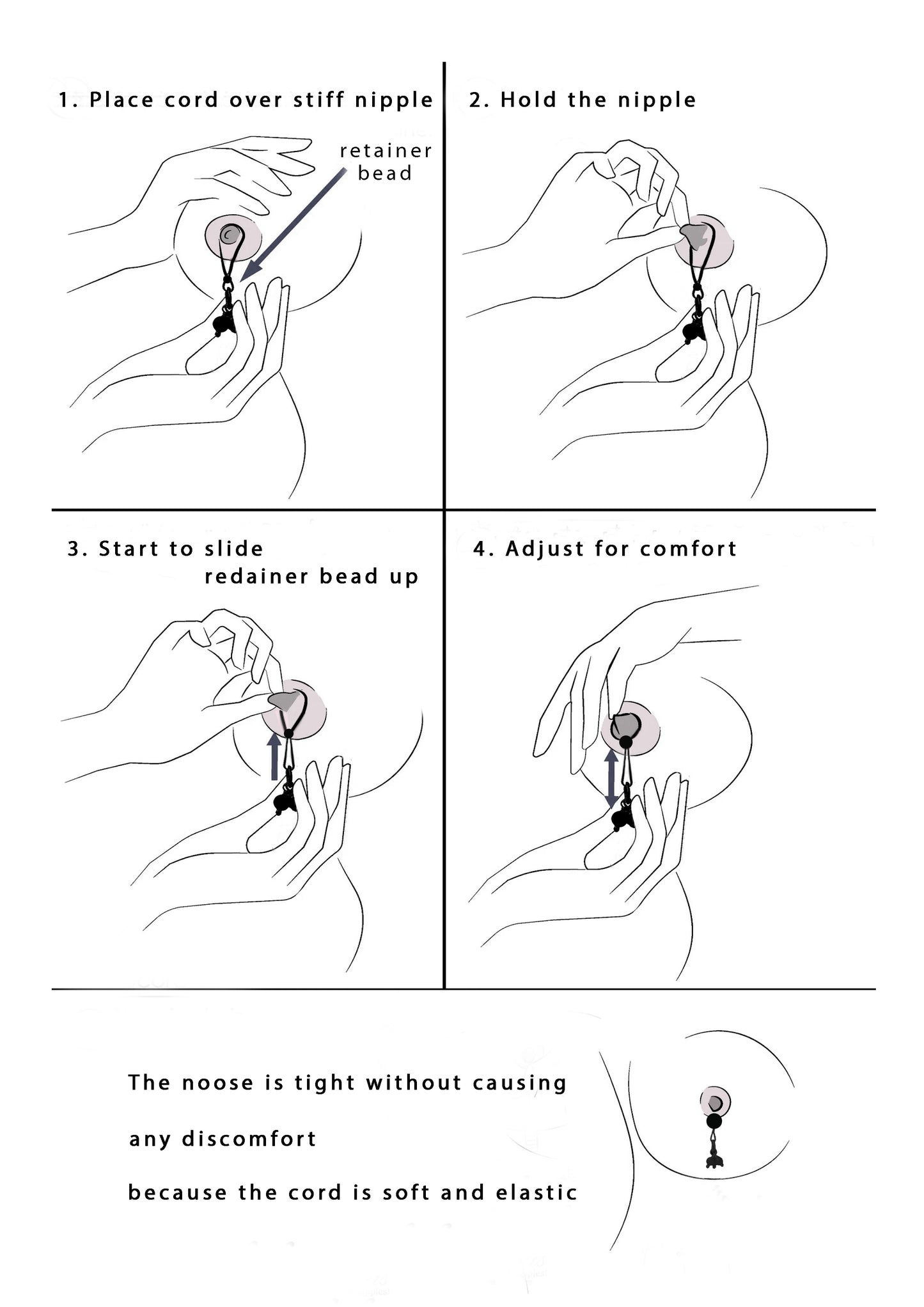 1. Place cord over stiff nipple

retainer bead

2. Hold the nipple

3. Start to slide redainer bead up

4. Adjust for comfort

The noose is tight without causing

any discomfort

because the cord is soft and elastic